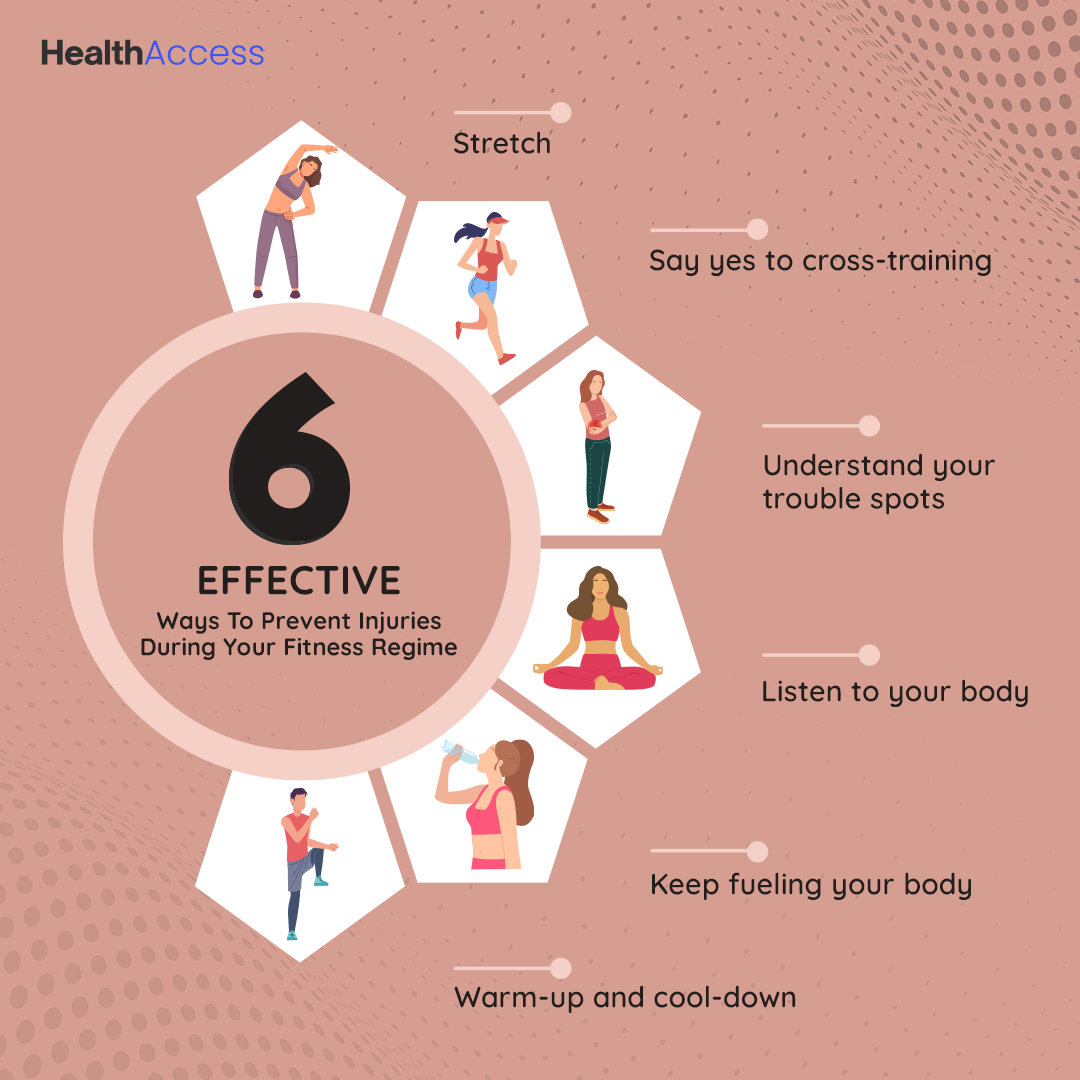 HealthAccess

6

EFFECTIVE

Ways To Prevent Injuries During Your Fitness Regime

Stretch

Say yes to cross-training

Understand your trouble spots

Listen to your body

Keep fueling your body

Warm-up and cool-down