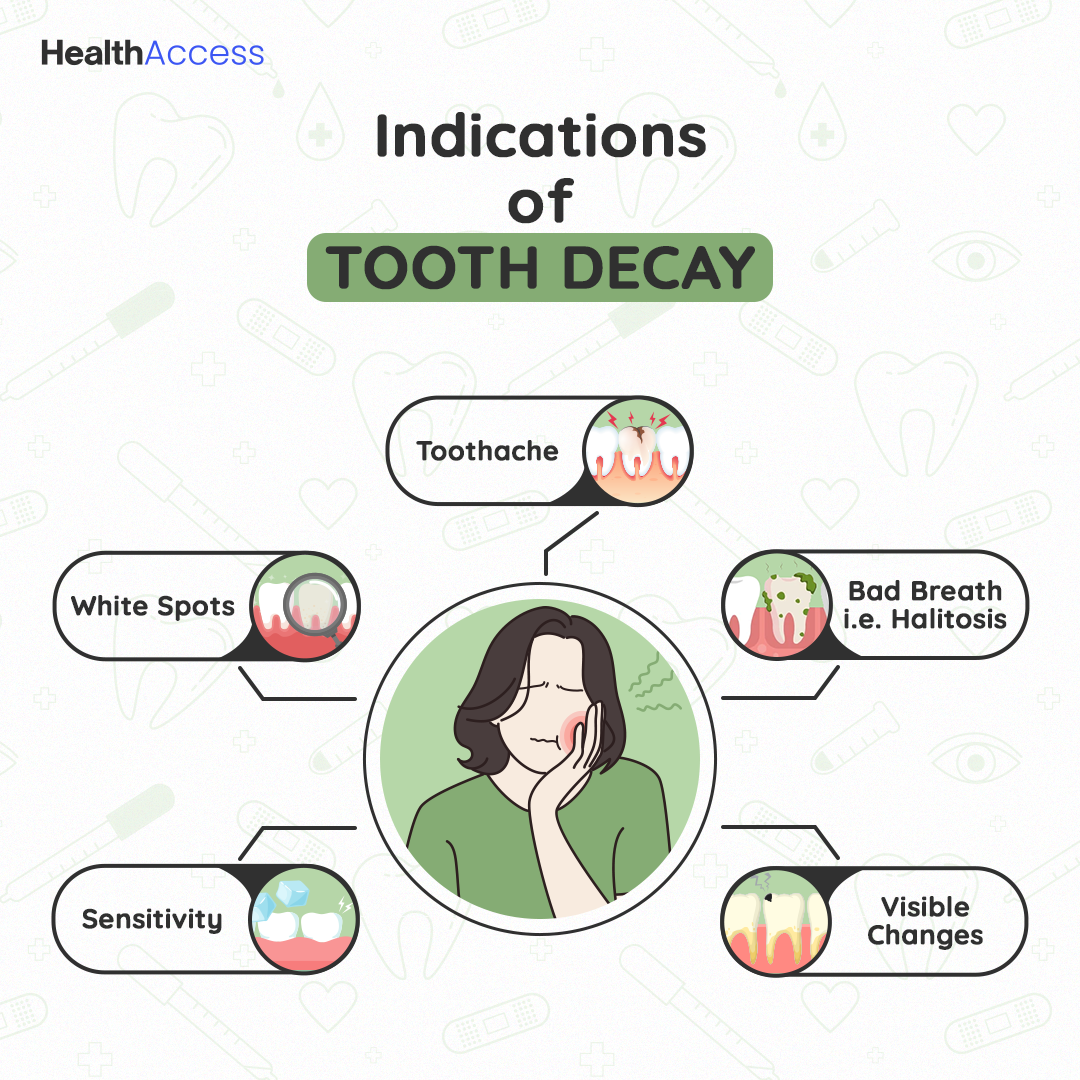 HealthAccess

Indications of TOOTH DECAY

Toothache

White Spots

Bad Breath i.e. Halitosis

Sensitivity

Visible Changes