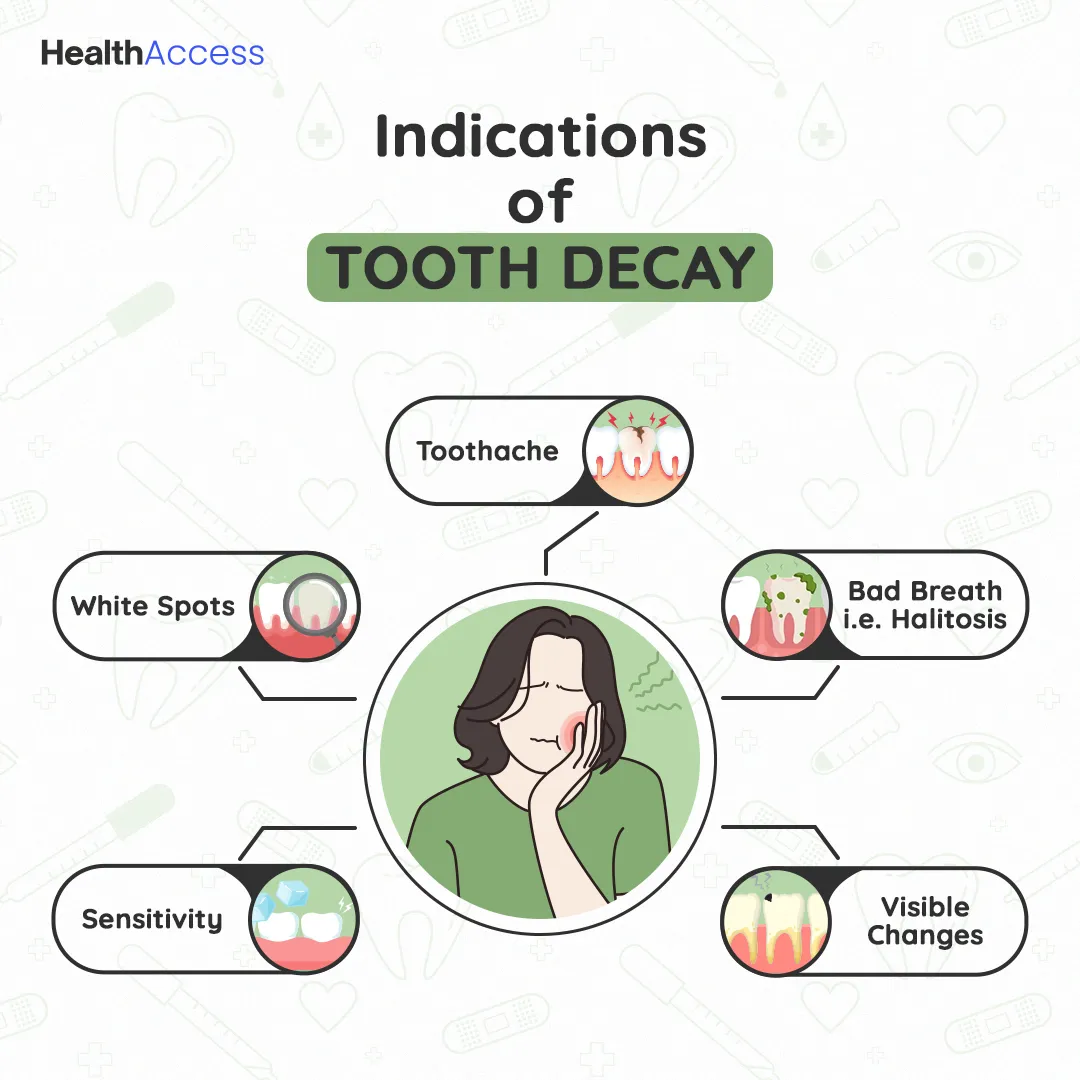 HealthAccess

Indications of TOOTH DECAY

Toothache

White Spots

Bad Breath i.e. Halitosis

Sensitivity

Visible Changes